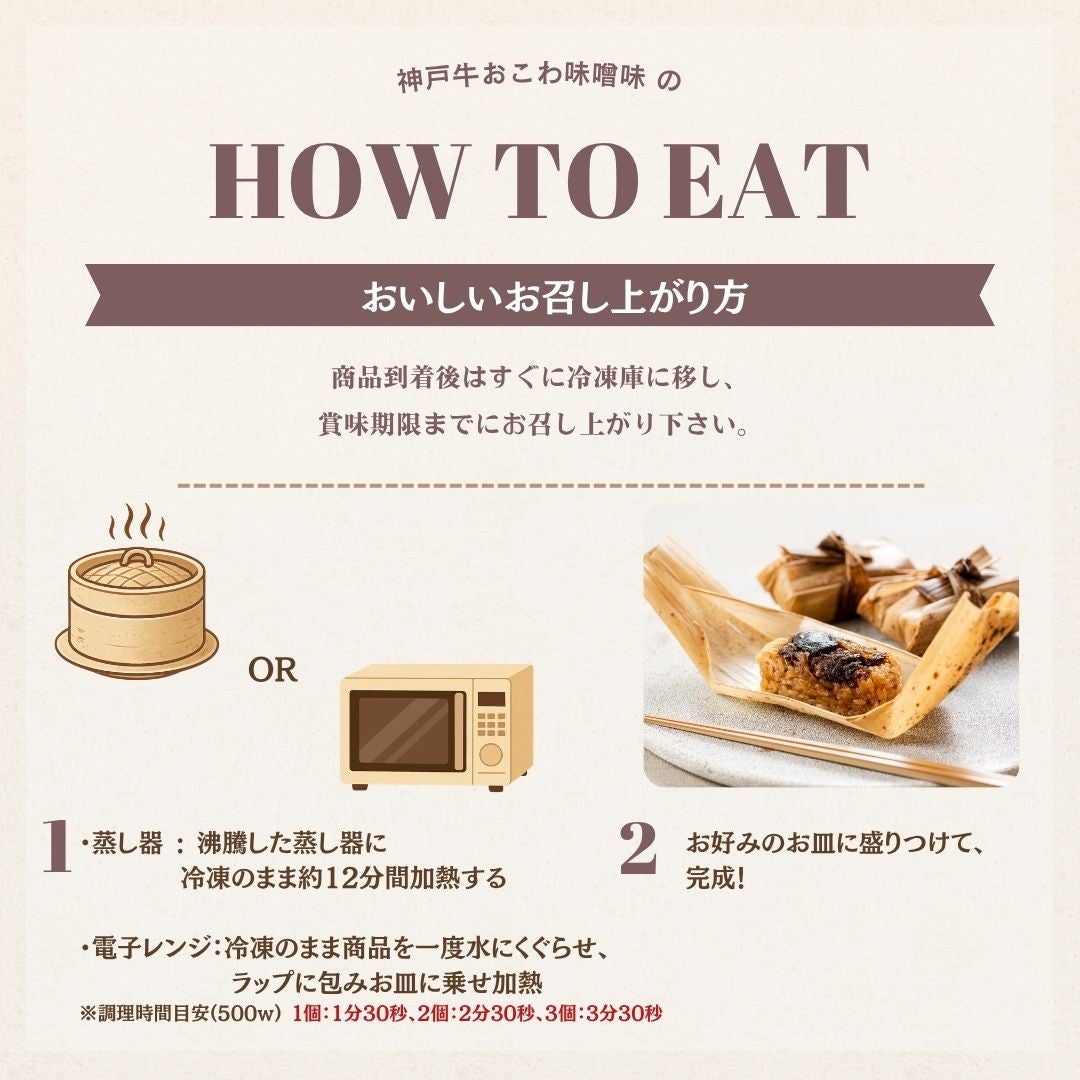 神戸牛おこわ味噌味 の

HOW TO EAT

おいしいお召し上がり方

商品到着後はすぐに冷凍庫に移し、
賞味期限までにお召し上がり下さい。

OR

1 ・蒸し器 ： 沸騰した蒸し器に
冷凍のまま約12分間加熱する

・電子レンジ：冷凍のまま商品を一度水にくぐらせ、
ラップに包みお皿に乗せ加熱
※調理時間目安（500w） 1個：1分30秒、2個：2分30秒、3個：3分30秒

2 お好みのお皿に盛りつけて、
完成！